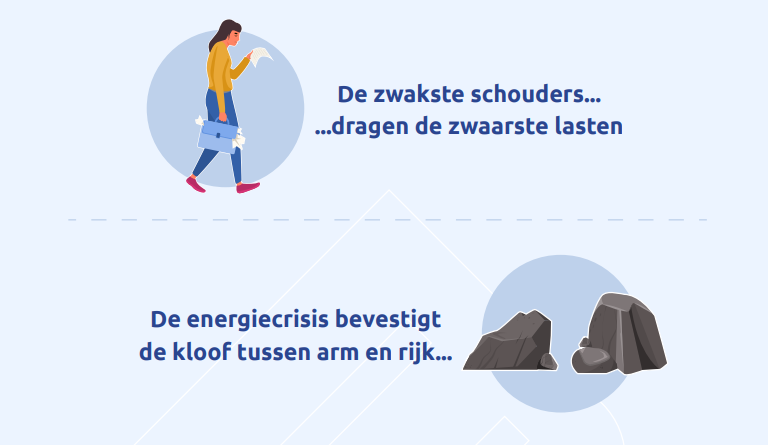 De zwakste schouders...
...dragen de zwaarste lasten

De energiecrisis bevestigt
de kloof tussen arm en rijk...